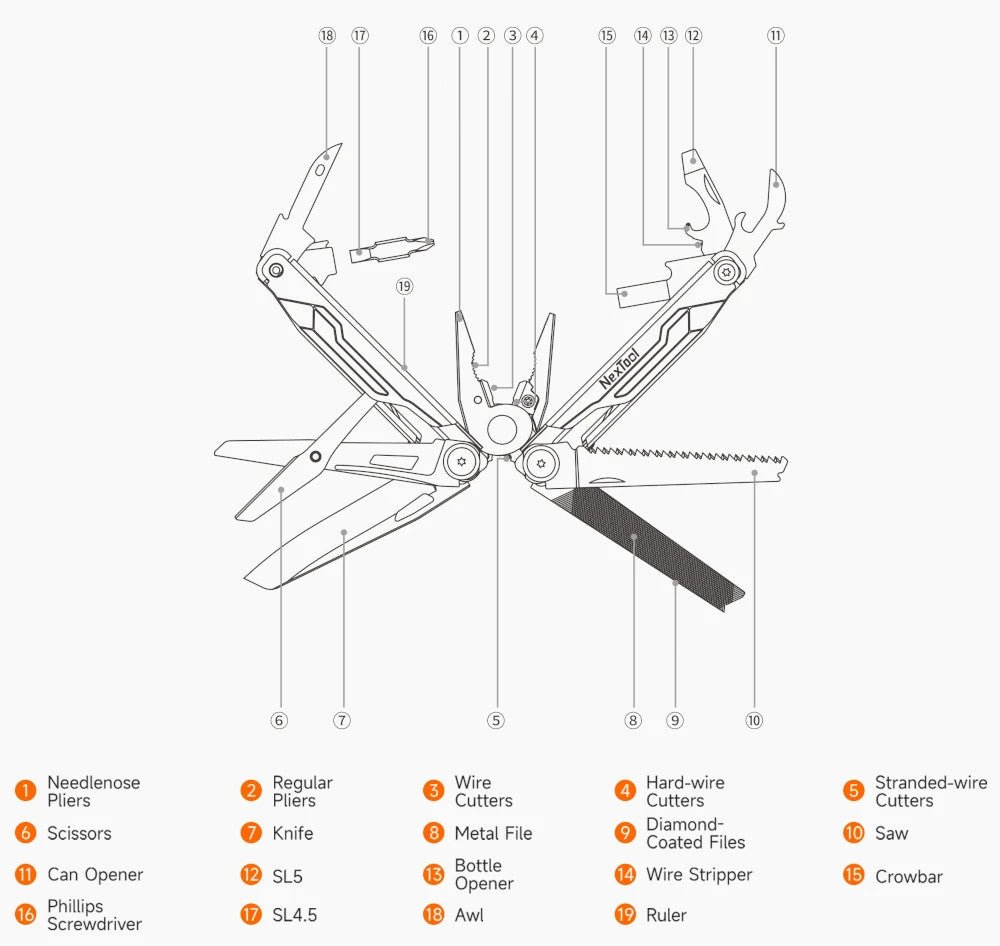 18 17 16 1 2 3 4 15 14 13 12 11

19

NexTool

6 7 5 8 9 10

1 Needlenose Pliers
2 Regular Pliers
3 Wire Cutters
4 Hard-wire Cutters
5 Stranded-wire Cutters
6 Scissors
7 Knife
8 Metal File
9 Diamond-Coated Files
10 Saw
11 Can Opener
12 SL5
13 Bottle Opener
14 Wire Stripper
15 Crowbar
16 Phillips Screwdriver
17 SL4.5
18 Awl
19 Ruler