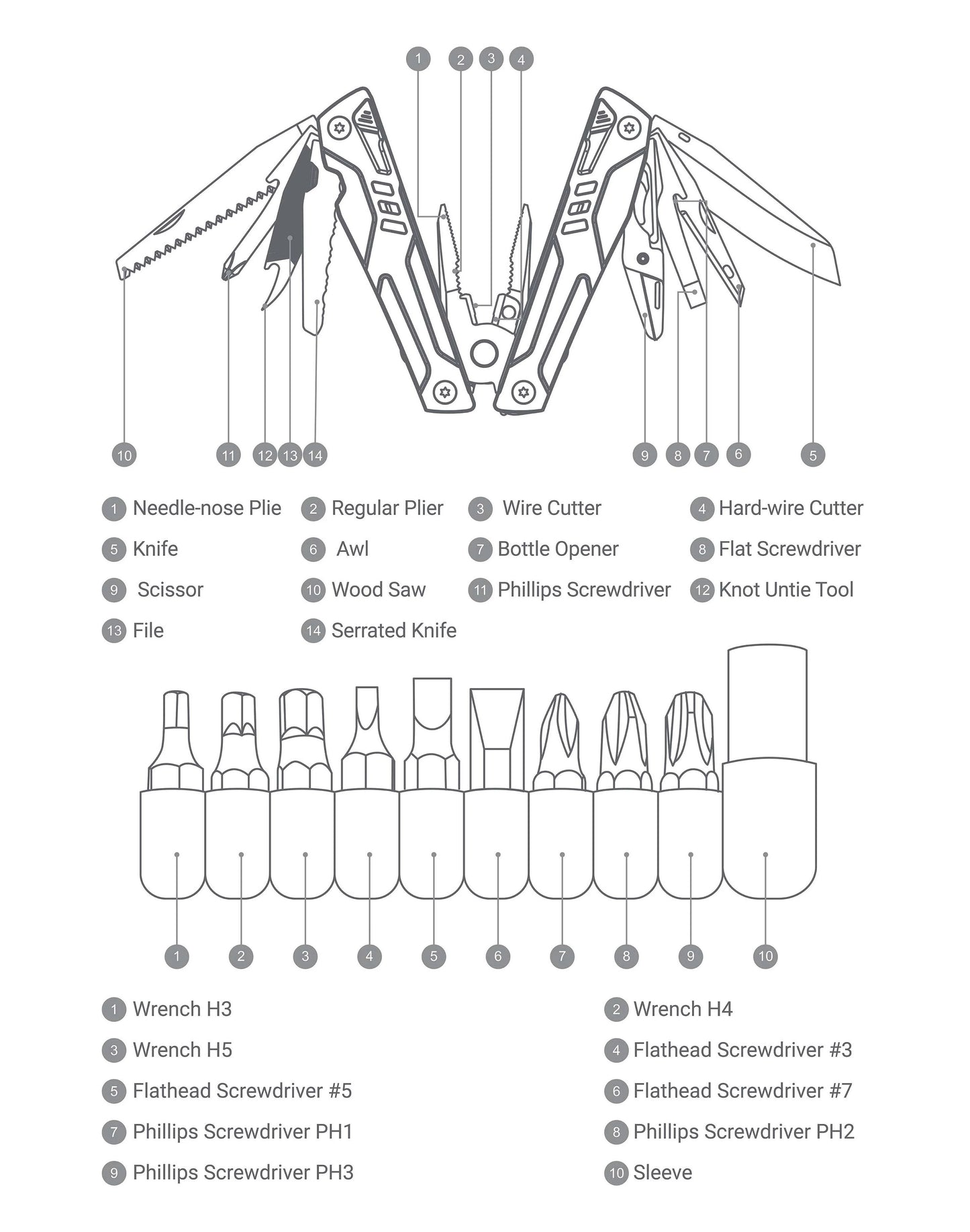 1 2 3 4

10 11 12 13 14 9 8 7 6 5

1 Needle-nose Plie
2 Regular Plier
3 Wire Cutter
4 Hard-wire Cutter
5 Knife
6 Awl
7 Bottle Opener
8 Flat Screwdriver
9 Scissor
10 Wood Saw
11 Phillips Screwdriver
12 Knot Untie Tool
13 File
14 Serrated Knife

1 2 3 4 5 6 7 8 9 10

1 Wrench H3
2 Wrench H4
3 Wrench H5
4 Flathead Screwdriver #3
5 Flathead Screwdriver #5
6 Flathead Screwdriver #7
7 Phillips Screwdriver PH1
8 Phillips Screwdriver PH2
9 Phillips Screwdriver PH3
10 Sleeve